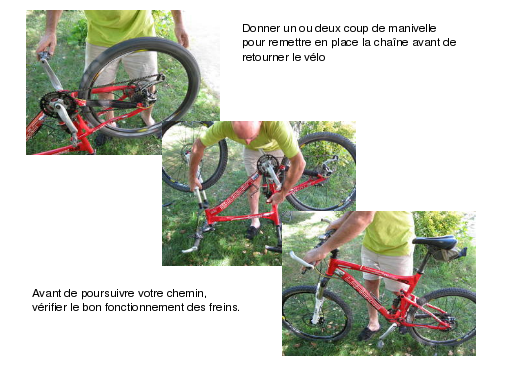 Donner un ou deux coup de manivelle pour remettre en place la chaîne avant de retourner le vélo

Avant de poursuivre votre chemin, vérifier le bon fonctionnement des freins.